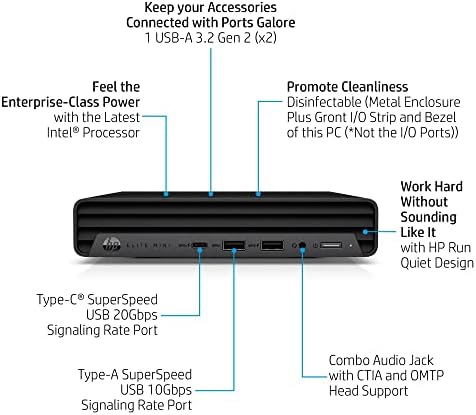 Keep your Accessories Connected with Ports Galore
1 USB-A 3.2 Gen 2 (x2)

Feel the Enterprise-Class Power
with the Latest Intel® Processor

Promote Cleanliness
Disinfectable (Metal Enclosure Plus Gront I/O Strip and Bezel of this PC (*Not the I/O Ports))

Work Hard Without Sounding Like It
with HP Run Quiet Design

hp ELITE MINI

Type-C® SuperSpeed USB 20Gbps Signaling Rate Port

Type-A SuperSpeed USB 10Gbps Signaling Rate Port

Combo Audio Jack with CTIA and OMTP Head Support