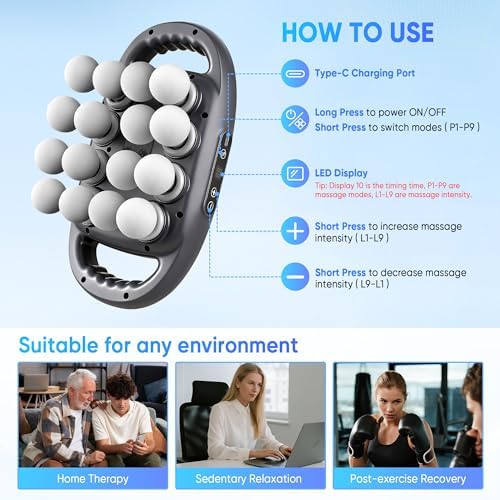 HOW TO USE

Type-C Charging Port

Long Press to power ON/OFF
Short Press to switch modes ( P1-P9 )

LED Display
Tip: Display 10 is the timing time, P1-P9 are massage modes, L1-L9 are massage intensity.

Short Press to increase massage intensity ( L1-L9 )

Short Press to decrease massage intensity ( L9-L1 )

Suitable for any environment

Home Therapy

Sedentary Relaxation

Post-exercise Recovery