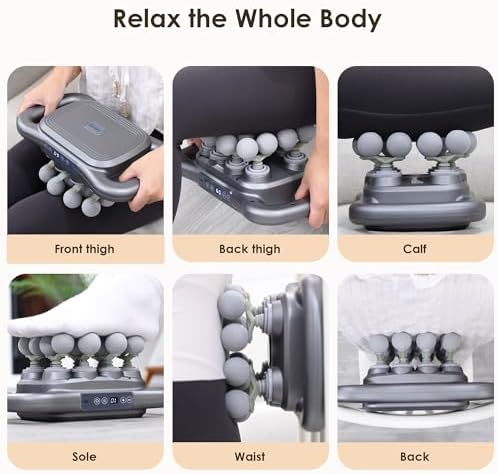 Relax the Whole Body

Front thigh

Back thigh

Calf

Sole

Waist

Back